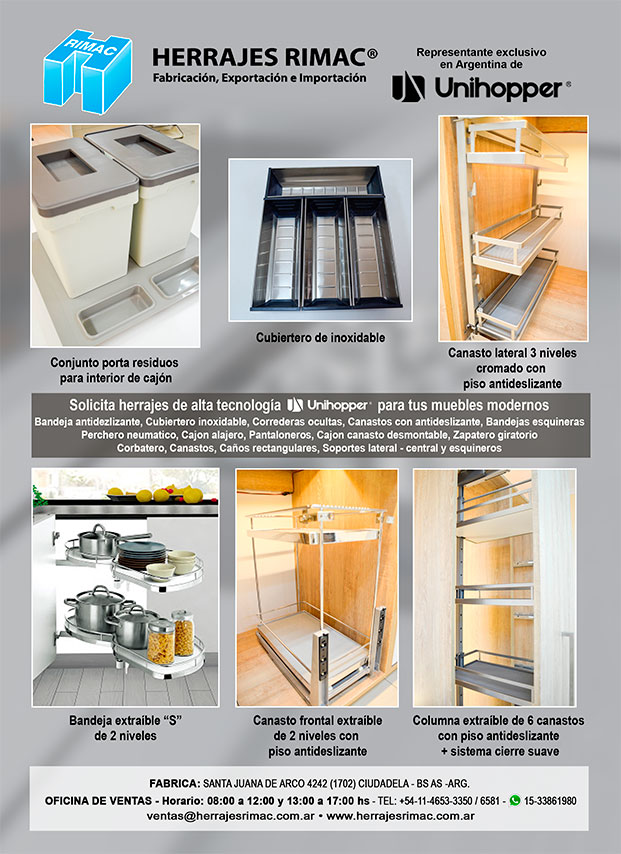 RIMAC

HERRAJES RIMAC®
Fabricación, Exportación e Importación

Representante exclusivo en Argentina de
Unihopper®

Conjunto porta residuos para interior de cajón

Cubiertero de inoxidable

Canasto lateral 3 niveles cromado con piso antideslizante

Solicita herrajes de alta tecnología Unihopper® para tus muebles modernos
Bandeja antidezlizante, Cubiertero inoxidable, Correderas ocultas, Canastos con antideslizante, Bandejas esquineras
Perchero neumatico, Cajon alajero, Pantaloneros, Cajon canasto desmontable, Zapatero giratorio
Corbatero, Canastos, Caños rectangulares, Soportes lateral - central y esquineros

Bandeja extraíble "S" de 2 niveles

Canasto frontal extraíble de 2 niveles con piso antideslizante

Columna extraíble de 6 canastos con piso antideslizante + sistema cierre suave

FABRICA: SANTA JUANA DE ARCO 4242 (1702) CIUDADELA - BS AS -ARG.
OFICINA DE VENTAS - Horario: 08:00 a 12:00 y 13:00 a 17:00 hs - TEL: +54-11-4653-3350 / 6581 - 15-33861980
ventas@herrajesrimac.com.ar • www.herrajesrimac.com.ar